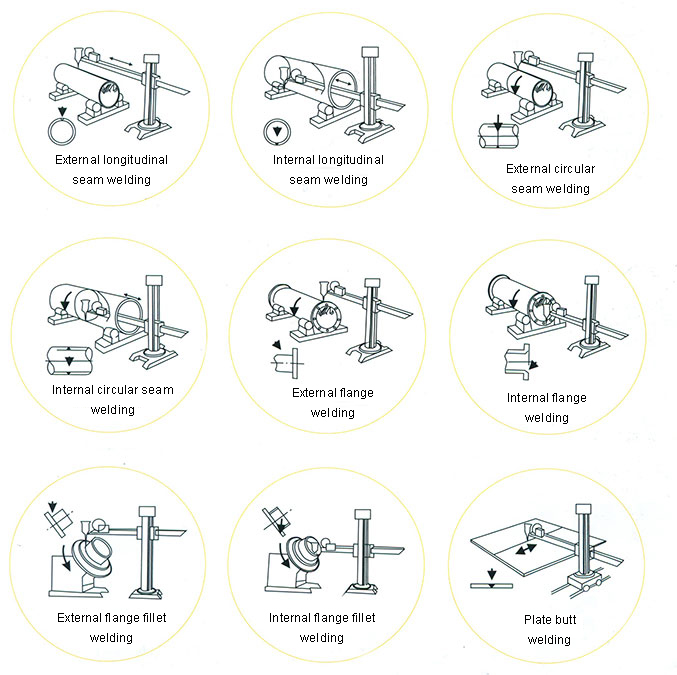 External longitudinal seam welding

Internal longitudinal seam welding

External circular seam welding

Internal circular seam welding

External flange welding

Internal flange welding

External flange fillet welding

Internal flange fillet welding

Plate butt welding